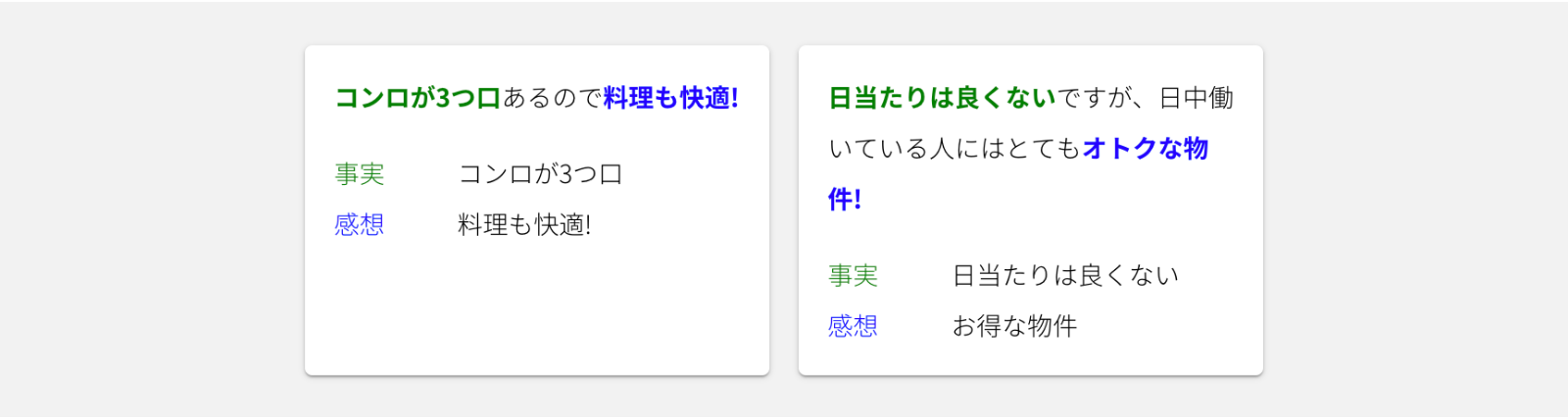 コンロが3つ口あるので料理も快適!

事実 コンロが3つ口
感想 料理も快適!

日当たりは良くないですが、日中働いている人にはとてもオトクな物件!

事実 日当たりは良くない
感想 お得な物件